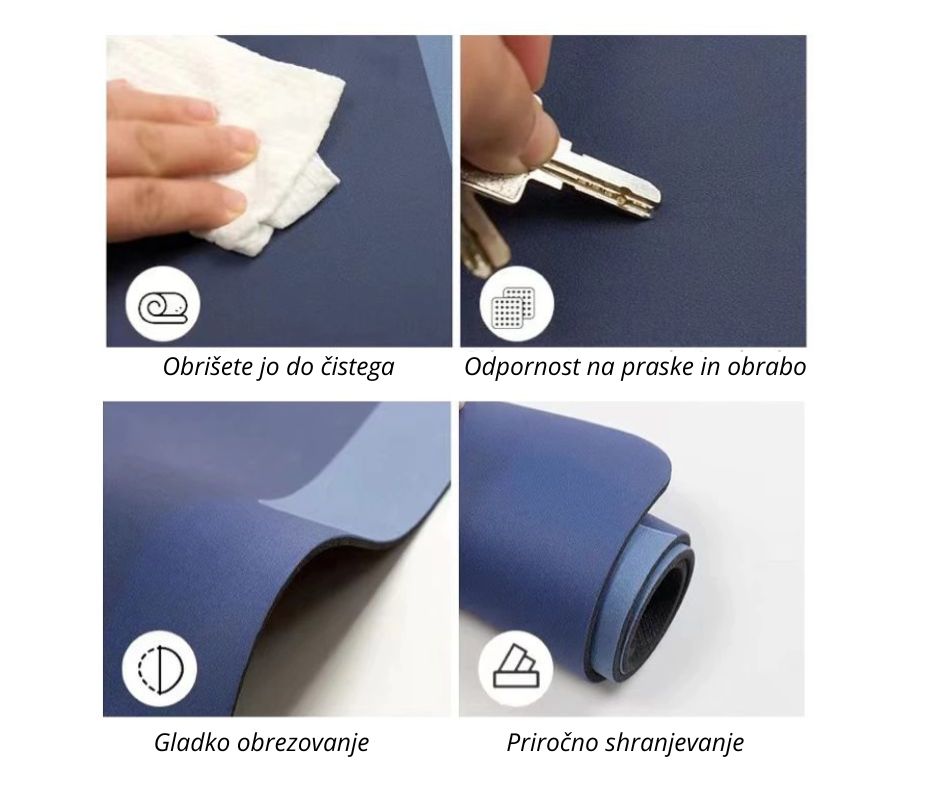 Obrišete jo do čistega

Odpornost na praske in obrabo

Gladko obrezovanje

Priročno shranjevanje